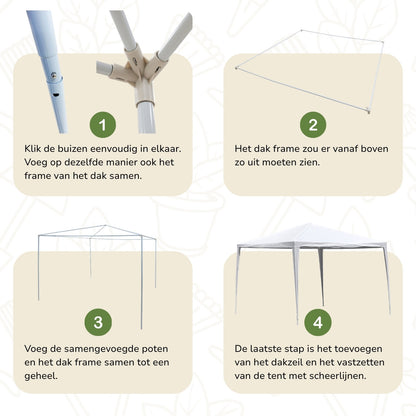 1

Klik de buizen eenvoudig in elkaar. Voeg op dezelfde manier ook het frame van het dak samen.

2

Het dak frame zou er vanaf boven zo uit moeten zien.

3

Voeg de samengevoegde poten en het dak frame samen tot een geheel.

4

De laatste stap is het toevoegen van het dakzeil en het vastzetten van de tent met scheerlijnen.