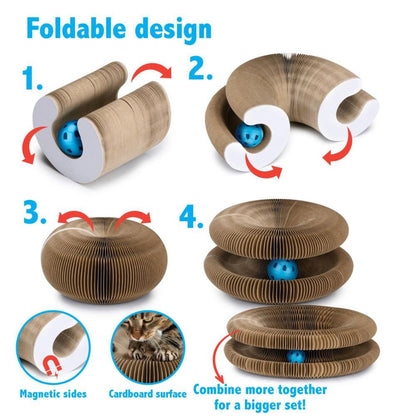 Foldable design

1.

2.

3.

4.

Magnetic sides

Cardboard surface

Combine more together for a bigger set!